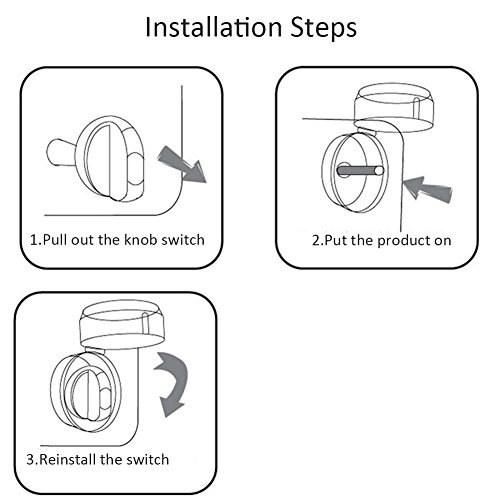 Installation Steps

1.Pull out the knob switch

2.Put the product on

3.Reinstall the switch