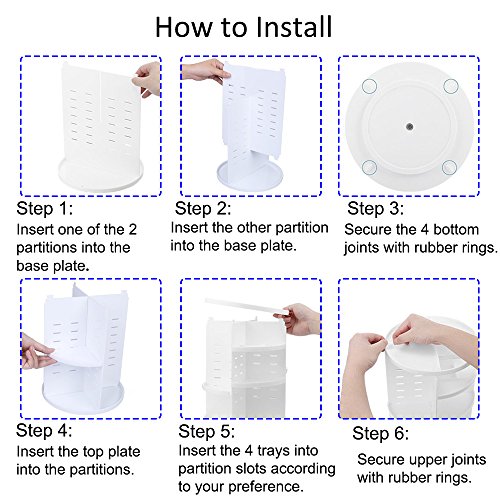 How to Install

Step 1:
Insert one of the 2 partitions into the base plate.

Step 2:
Insert the other partition into the base plate.

Step 3:
Secure the 4 bottom joints with rubber rings.

Step 4:
Insert the top plate into the partitions.

Step 5:
Insert the 4 trays into partition slots according to your preference.

Step 6:
Secure upper joints with rubber rings.