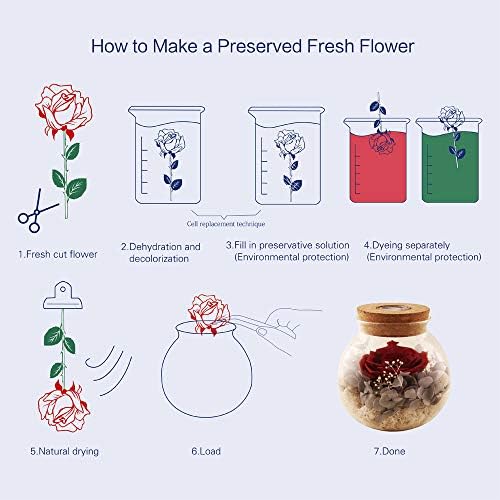 How to Make a Preserved Fresh Flower

Cell replacement technique

1.Fresh cut flower

2.Dehydration and decolorization

3.Fill in preservative solution (Environmental protection)

4.Dyeing separately (Environmental protection)

5.Natural drying

6.Load

7.Done