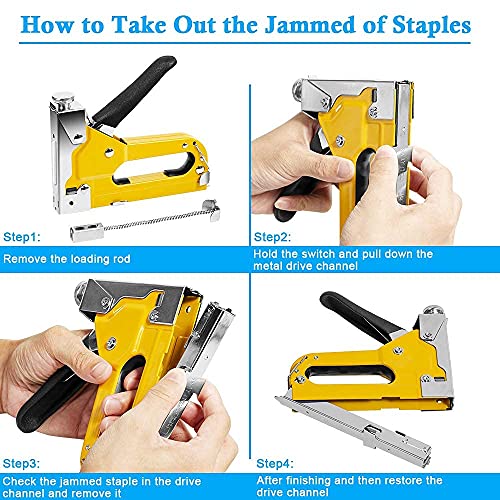 How to Take Out the Jammed of Staples

Step1:

Remove the loading rod

Step2:

Hold the switch and pull down the metal drive channel

Step3:

Check the jammed staple in the drive channel and remove it

Step4:

After finishing and then restore the drive channel