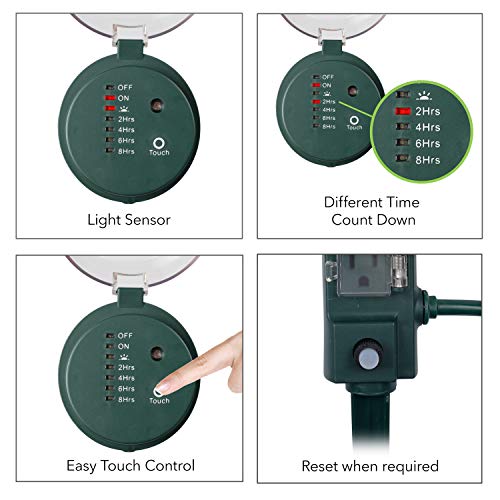 OFF
ON
2Hrs
4Hrs
6Hrs
8Hrs
Touch

Light Sensor

OFF
ON
2Hrs
4Hrs
6Hrs
8Hrs
Touch

2Hrs
4Hrs
6Hrs
8Hrs

Different Time Count Down

OFF
ON
2Hrs
4Hrs
6Hrs
8Hrs
Touch

Easy Touch Control

Reset when required