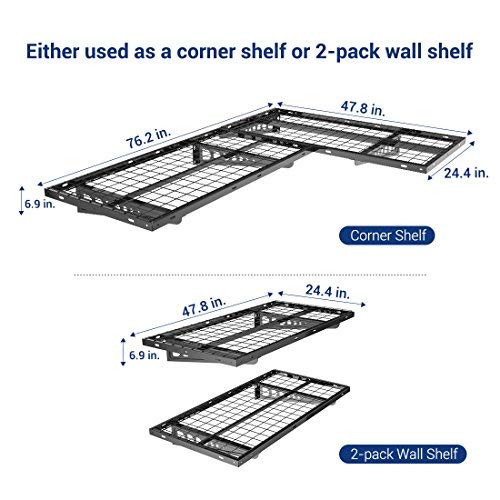 Either used as a corner shelf or 2-pack wall shelf

76.2 in.

47.8 in.

24.4 in.

6.9 in.

Corner Shelf

47.8 in.

24.4 in.

6.9 in.

2-pack Wall Shelf