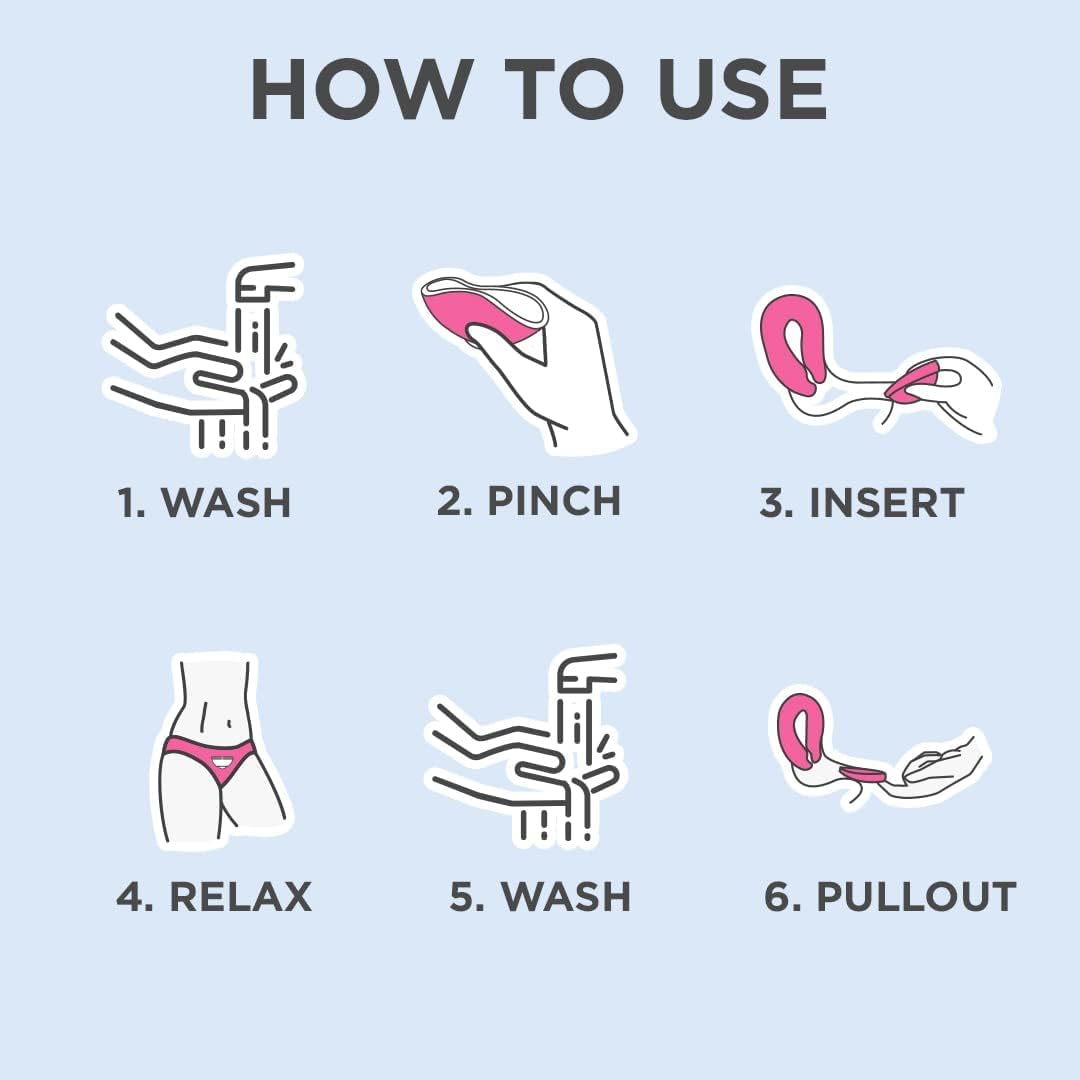 HOW TO USE

1. WASH

2. PINCH

3. INSERT

4. RELAX

5. WASH

6. PULLOUT