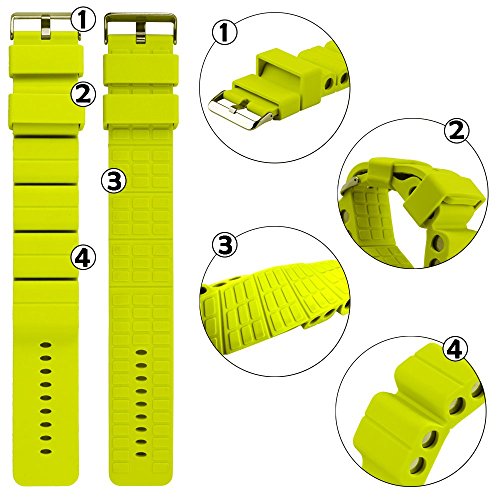 1
2
3
4
1
2
3
4