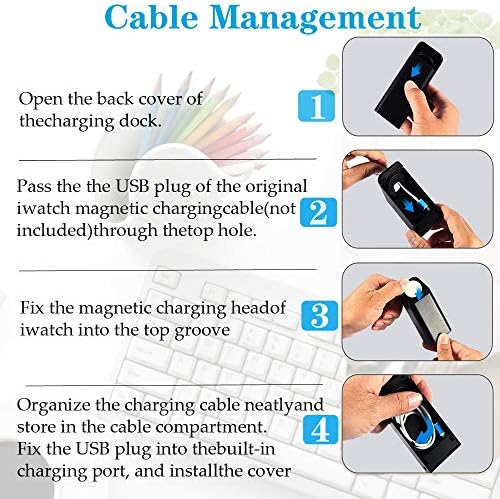 Cable Management

Open the back cover of thecharging dock.

1

Pass the the USB plug of the original iwatch magnetic chargingcable(not included)through thetop hole.

2

Fix the magnetic charging headof iwatch into the top groove

3

Organize the charging cable neatlyand store in the cable compartment. Fix the USB plug into thebuilt-in charging port, and installthe cover

4