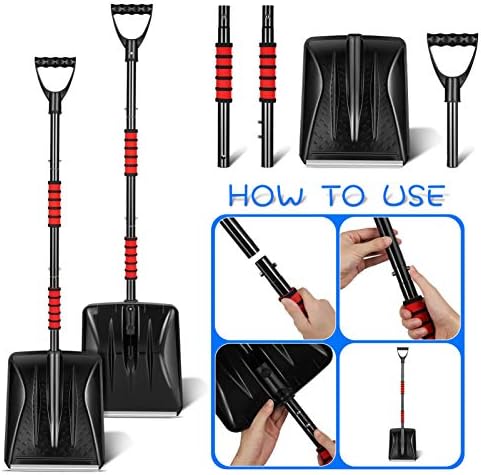 HOW TO USE