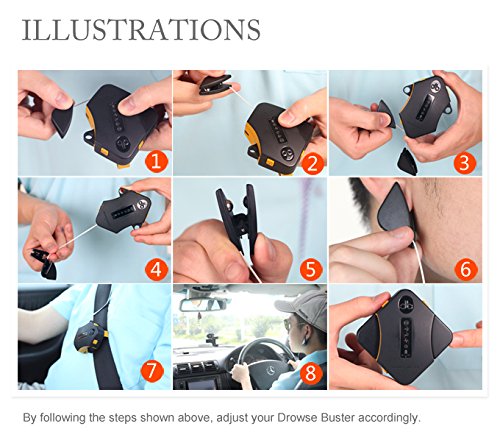 ILLUSTRATIONS

1

2

3

4

5

6

7

8

By following the steps shown above, adjust your Drowse Buster accordingly.