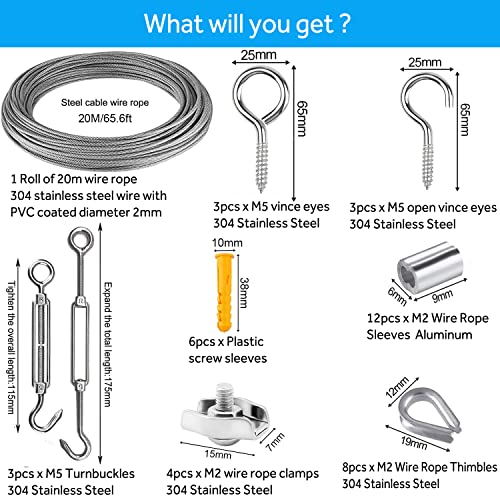 What will you get ?

Steel cable wire rope
20M/65.6ft

1 Roll of 20m wire rope
304 stainless steel wire with PVC coated diameter 2mm

25mm
65mm

3pcs x M5 vince eyes
304 Stainless Steel

25mm
65mm

3pcs x M5 open vince eyes
304 Stainless Steel

Tighten the overall length:115mm
Expand the total length:175mm

3pcs x M5 Turnbuckles
304 Stainless Steel

10mm
38mm

6pcs x Plastic screw sleeves

6mm
9mm

12pcs x M2 Wire Rope Sleeves Aluminum

15mm
7mm

4pcs x M2 wire rope clamps
304 Stainless Steel

12mm
19mm

8pcs x M2 Wire Rope Thimbles
304 Stainless Steel