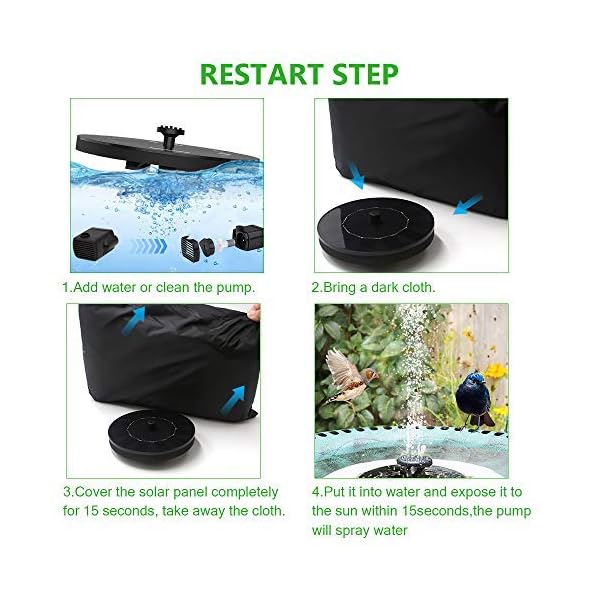 RESTART STEP

1.Add water or clean the pump.

2.Bring a dark cloth.

3.Cover the solar panel completely for 15 seconds, take away the cloth.

4.Put it into water and expose it to the sun within 15seconds,the pump will spray water