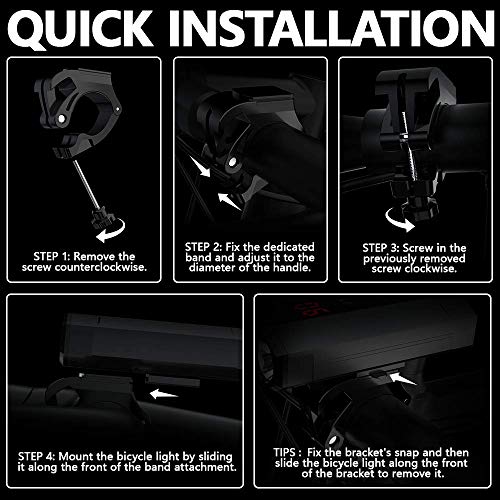 QUICK INSTALLATION

STEP 1: Remove the screw counterclockwise.

STEP 2: Fix the dedicated band and adjust it to the diameter of the handle.

STEP 3: Screw in the previously removed screw clockwise.

STEP 4: Mount the bicycle light by sliding it along the front of the band attachment.

TIPS : Fix the bracket's snap and then slide the bicycle light along the front of the bracket to remove it.