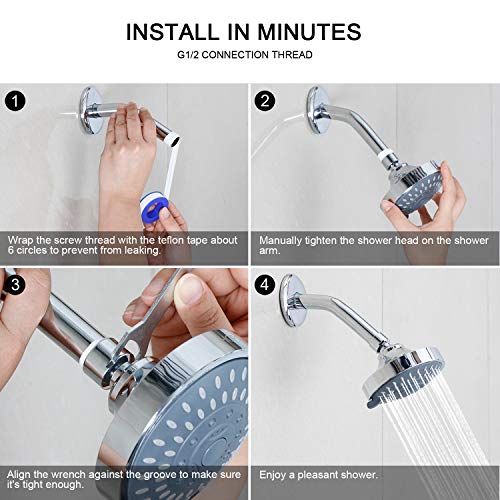 INSTALL IN MINUTES

G1/2 CONNECTION THREAD

1

Wrap the screw thread with the teflon tape about 6 circles to prevent from leaking.

2

Manually tighten the shower head on the shower arm.

3

Align the wrench against the groove to make sure it's tight enough.

4

Enjoy a pleasant shower.