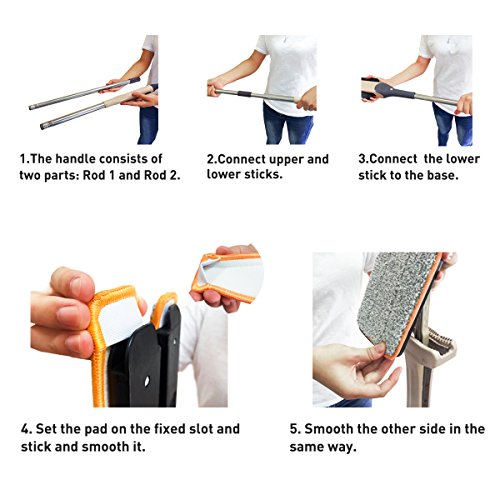 1.The handle consists of two parts: Rod 1 and Rod 2.

2.Connect upper and lower sticks.

3.Connect  the lower stick to the base.

4. Set the pad on the fixed slot and stick and smooth it.

5. Smooth the other side in the same way.