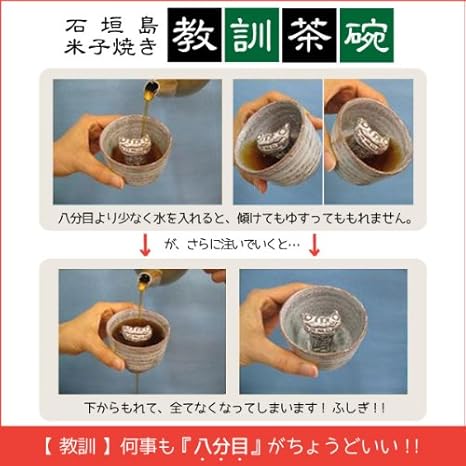 石垣島
米子焼き

教訓茶碗

八分目より少なく水を入れると、傾けてもゆすってももれません。

が、さらに注いでいくと…

下からもれて、全てなくなってしまいます！ふしぎ！！

【 教訓 】何事も『八分目』がちょうどいい！！