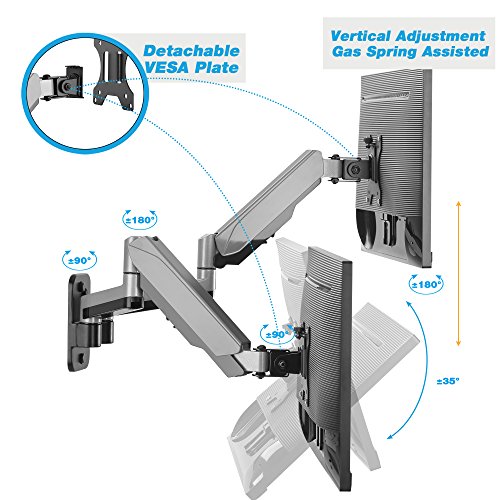 Detachable VESA Plate

Vertical Adjustment Gas Spring Assisted

±180°

±90°

±180°

±90°

±35°