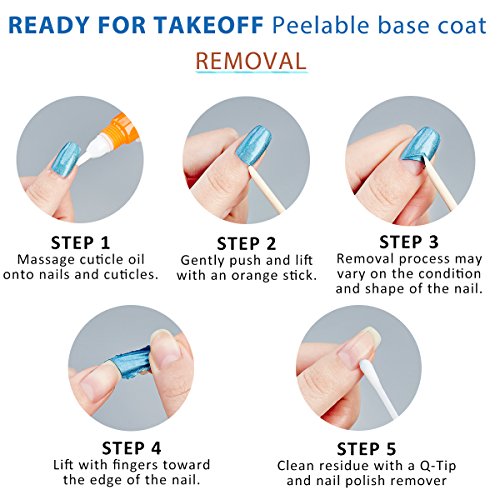 READY FOR TAKEOFF Peelable base coat

REMOVAL

STEP 1
Massage cuticle oil onto nails and cuticles.

STEP 2
Gently push and lift with an orange stick.

STEP 3
Removal process may vary on the condition and shape of the nail.

STEP 4
Lift with fingers toward the edge of the nail.

STEP 5
Clean residue with a Q-Tip and nail polish remover