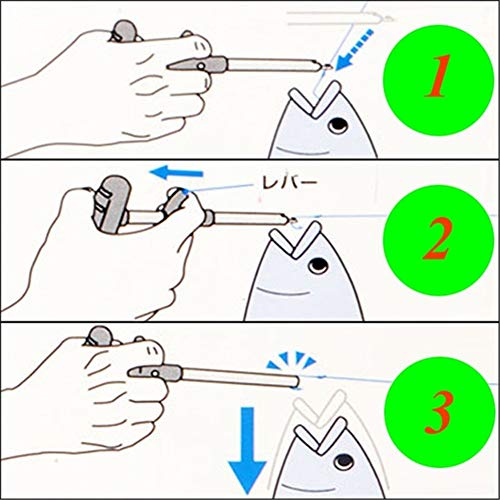 1

レバー

2

3