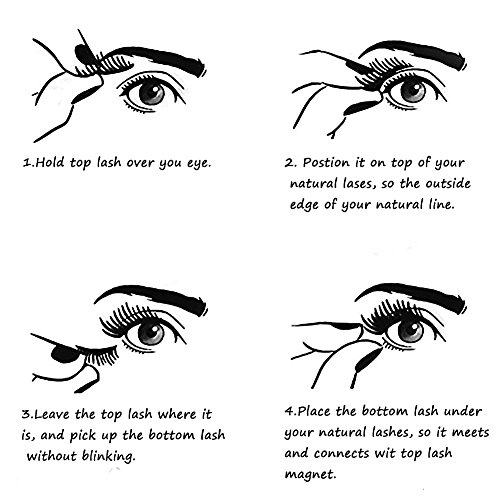 1.Hold top lash over you eye.

2. Postion it on top of your natural lases, so the outside edge of your natural line.

3.Leave the top lash where it is, and pick up the bottom lash without blinking.

4.Place the bottom lash under your natural lashes, so it meets and connects wit top lash magnet.