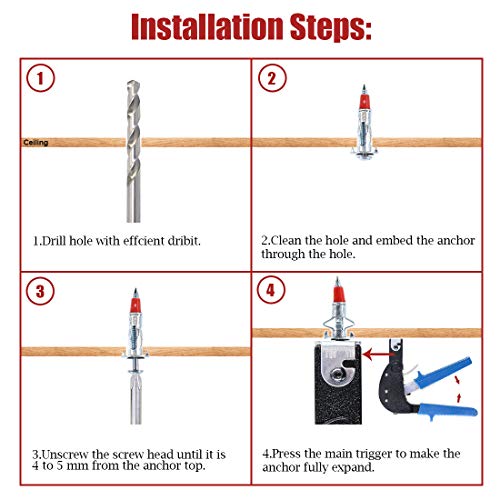 Installation Steps:

1

Ceiling

1.Drill hole with effcient dribit.

2

2.Clean the hole and embed the anchor through the hole.

3

3.Unscrew the screw head until it is 4 to 5 mm from the anchor top.

4

4.Press the main trigger to make the anchor fully expand.