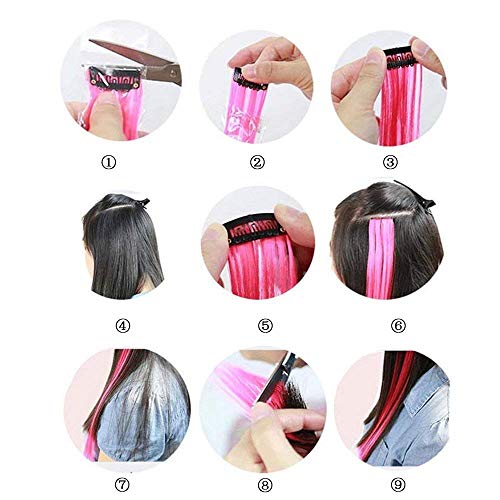 ①
②
③
④
⑤
⑥
⑦
⑧
⑨