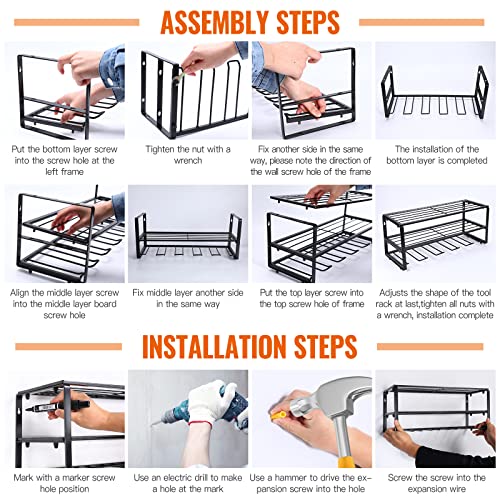 ASSEMBLY STEPS

Put the bottom layer screw into the screw hole at the left frame

Tighten the nut with a wrench

Fix another side in the same way, please note the direction of the wall screw hole of the frame

The installation of the bottom layer is completed

Align the middle layer screw into the middle layer board screw hole

Fix middle layer another side in the same way

Put the top layer screw into the top screw hole of frame

Adjusts the shape of the tool rack at last,tighten all nuts with a wrench, installation complete

INSTALLATION STEPS

Mark with a marker screw hole position

Use an electric drill to make a hole at the mark

Use a hammer to drive the expansion screw into the hole

Screw the screw into the expansion wire