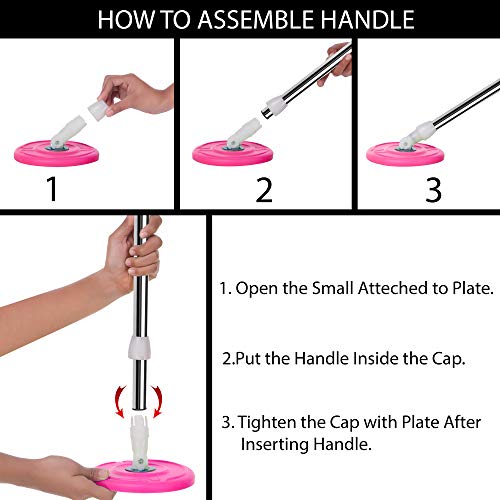 HOW TO ASSEMBLE HANDLE

1

2

3

1. Open the Small Atteched to Plate.

2.Put the Handle Inside the Cap.

3. Tighten the Cap with Plate After Inserting Handle.