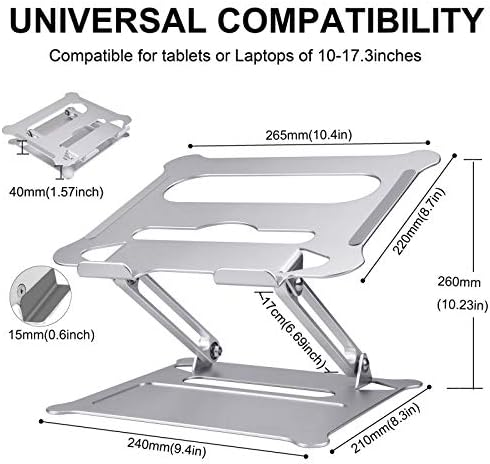 UNIVERSAL COMPATIBILITY

Compatible for tablets or Laptops of 10-17.3inches

40mm(1.57inch)

265mm(10.4in)

220mm(8.7in)

260mm (10.23in)

15mm(0.6inch)

17cm(6.69inch)

240mm(9.4in)

210mm(8.3in)