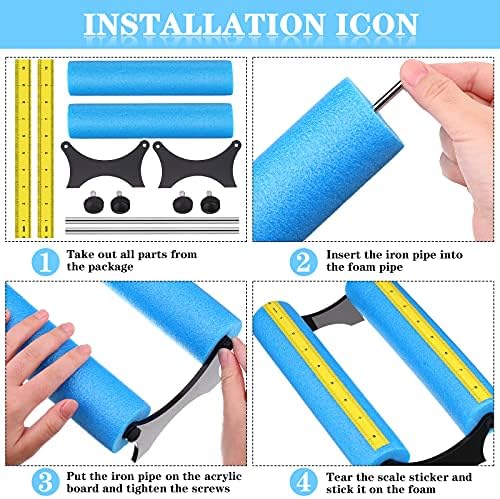 INSTALLATION ICON

1 Take out all parts from the package

2 Insert the iron pipe into the foam pipe

3 Put the iron pipe on the acrylic board and tighten the screws

4 Tear the scale sticker and stick it on the foam