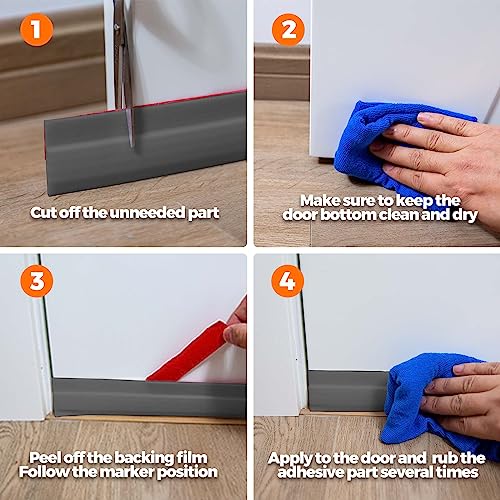 1

Cut off the unneeded part

2

Make sure to keep the door bottom clean and dry

3

Peel off the backing film
Follow the marker position

4

Apply to the door and rub the adhesive part several times