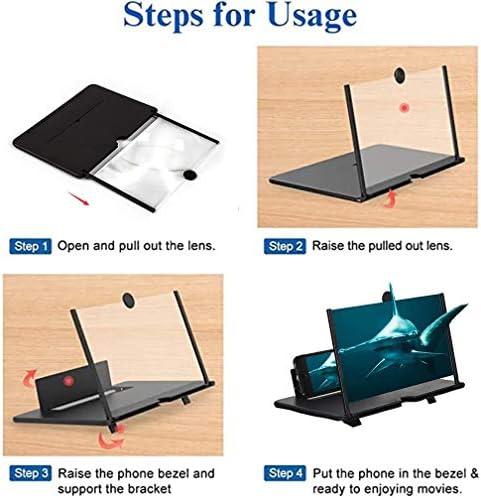 Steps for Usage

Step 1 Open and pull out the lens.

Step 2 Raise the pulled out lens.

Step 3 Raise the phone bezel and support the bracket

Step 4 Put the phone in the bezel & ready to enjoying movies.