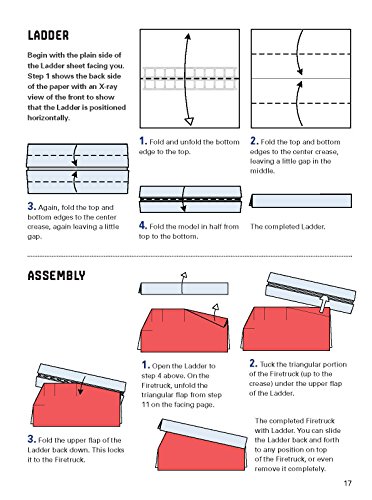 LADDER

Begin with the plain side of the Ladder sheet facing you. Step 1 shows the back side of the paper with an X-ray view of the front to show that the Ladder is positioned horizontally.

1. Fold and unfold the bottom edge to the top.

2. Fold the top and bottom edges to the center crease, leaving a little gap in the middle.

3. Again, fold the top and bottom edges to the center crease, again leaving a little gap.

4. Fold the model in half from top to the bottom.

The completed Ladder.

ASSEMBLY

1. Open the Ladder to step 4 above. On the Firetruck, unfold the triangular flap from step 11 on the facing page.

2. Tuck the triangular portion of the Firetruck (up to the crease) under the upper flap of the Ladder.

3. Fold the upper flap of the Ladder back down. This locks it to the Firetruck.

The completed Firetruck with Ladder. You can slide the Ladder back and forth to any position on top of the Firetruck, or even remove it completely.

17