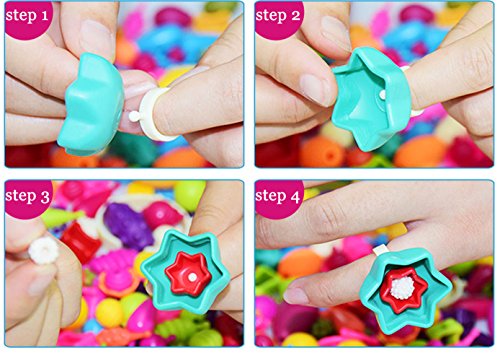 step 1

step 2

step 3

step 4