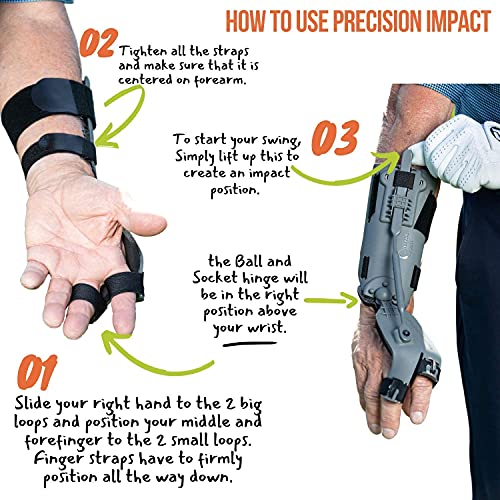 HOW TO USE PRECISION IMPACT

02 Tighten all the straps and make sure that it is centered on forearm.

03

To start your swing, Simply lift up this to create an impact position.

the Ball and Socket hinge will be in the right position above your wrist.

01

Slide your right hand to the 2 big loops and position your middle and forefinger to the 2 small loops. Finger straps have to firmly position all the way down.