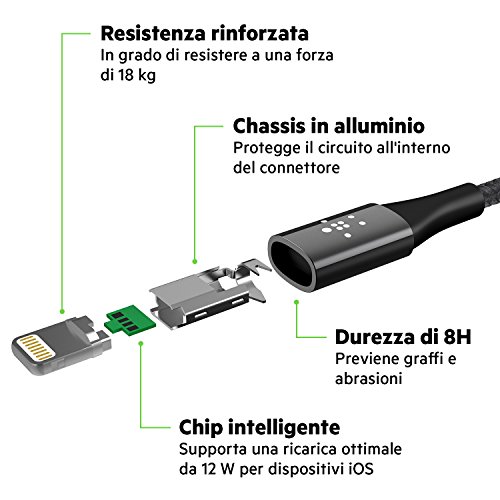 Resistenza rinforzata
In grado di resistere a una forza di 18 kg

Chassis in alluminio
Protegge il circuito all'interno del connettore

Durezza di 8H
Previene graffi e abrasioni

Chip intelligente
Supporta una ricarica ottimale da 12 W per dispositivi iOS