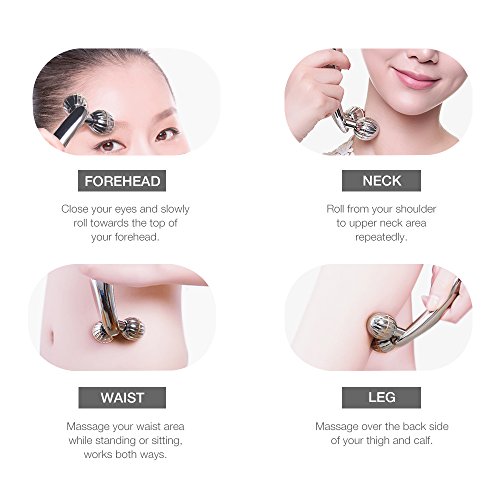 FOREHEAD

Close your eyes and slowly roll towards the top of your forehead.

NECK

Roll from your shoulder to upper neck area repeatedly.

WAIST

Massage your waist area while standing or sitting, works both ways.

LEG

Massage over the back side of your thigh and calf.