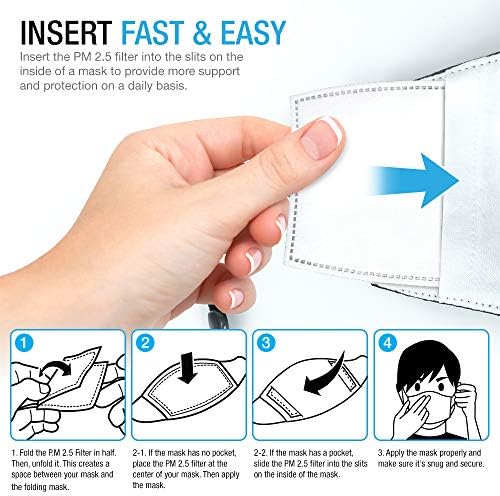 INSERT FAST & EASY

Insert the PM 2.5 filter into the slits on the inside of a mask to provide more support and protection on a daily basis.

1

2

3

4

1. Fold the P.M 2.5 Filter in half. Then, unfold it. This creates a space between your mask and the folding mask.

2-1. If the mask has no pocket, place the PM 2.5 filter at the center of your mask. Then apply the mask.

2-2. If the mask has a pocket, slide the PM 2.5 filter into the slits on the inside of the mask.

3. Apply the mask properly and make sure it's snug and secure.