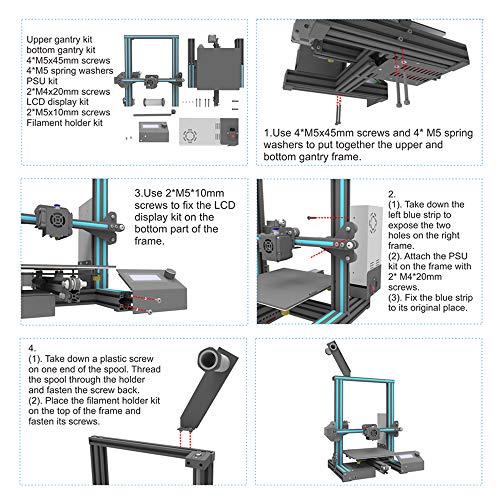 Upper gantry kit
bottom gantry kit
4*M5x45mm screws
4*M5 spring washers
PSU kit
2*M4x20mm screws
LCD display kit
2*M5x10mm screws
Filament holder kit

1.Use 4*M5x45mm screws and 4* M5 spring washers to put together the upper and bottom gantry frame.

3.Use 2*M5*10mm screws to fix the LCD display kit on the bottom part of the frame.

2.
(1). Take down the left blue strip to expose the two holes on the right frame.
(2). Attach the PSU kit on the frame with 2* M4*20mm screws.
(3). Fix the blue strip to its original place.

4.
(1). Take down a plastic screw on one end of the spool. Thread the spool through the holder and fasten the screw back.
(2). Place the filament holder kit on the top of the frame and fasten its screws.