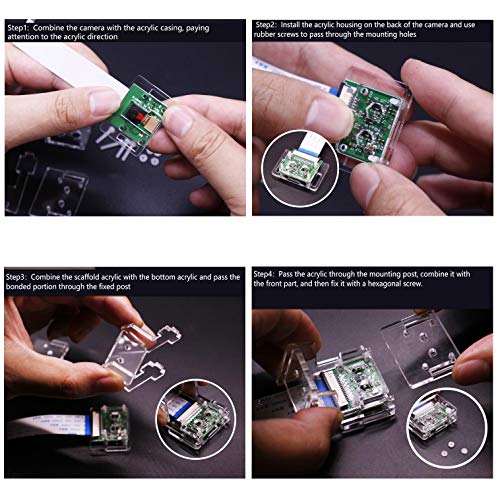 Step1: Combine the camera with the acrylic casing, paying attention to the acrylic direction

Step2: Install the acrylic housing on the back of the camera and use rubber screws to pass through the mounting holes

Step3: Combine the scaffold acrylic with the bottom acrylic and pass the bonded portion through the fixed post

Step4: Pass the acrylic through the mounting post, combine it with the front part, and then fix it with a hexagonal screw.