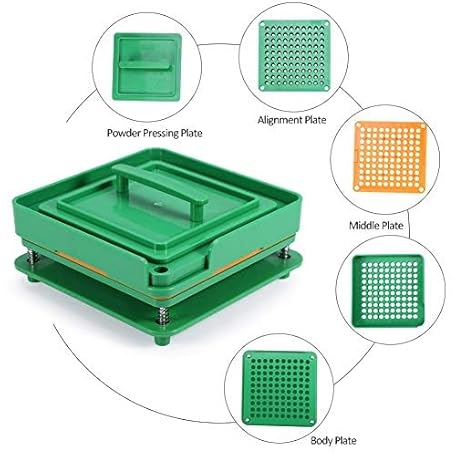 Powder Pressing Plate

Alignment Plate

Middle Plate

Body Plate