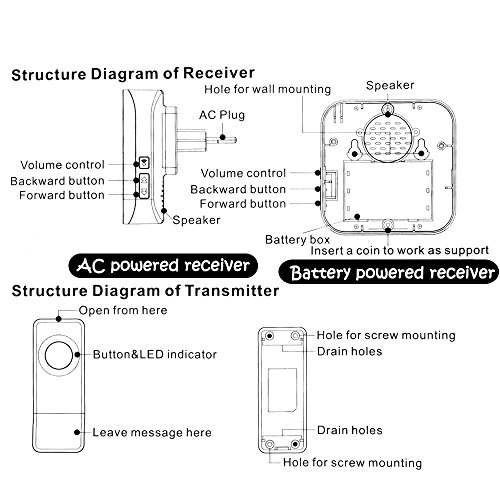 Structure Diagram of Receiver

AC Plug
Volume control
Backward button
Forward button
Speaker

Hole for wall mounting
Speaker
Volume control
Backward button
Forward button
Battery box
Insert a coin to work as support

AC powered receiver
Battery powered receiver

Structure Diagram of Transmitter

Open from here
Button&LED indicator
Leave message here

Hole for screw mounting
Drain holes
Drain holes
Hole for screw mounting