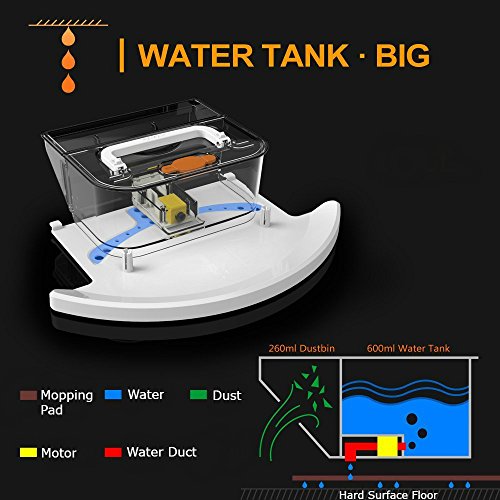 | WATER TANK · BIG

260ml Dustbin

600ml Water Tank

Mopping Pad

Water

Dust

Motor

Water Duct

Hard Surface Floor