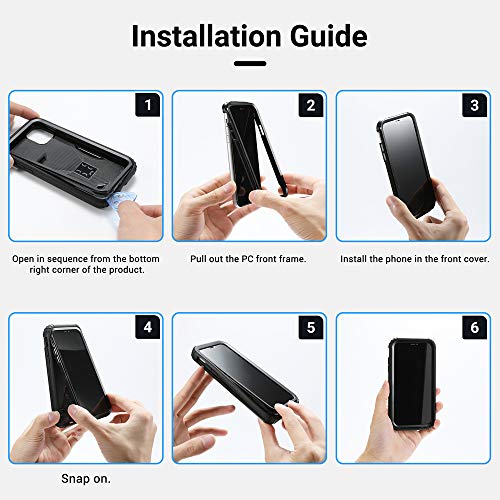 Installation Guide

1

Open in sequence from the bottom right corner of the product.

2

Pull out the PC front frame.

3

Install the phone in the front cover.

4

Snap on.

5

6