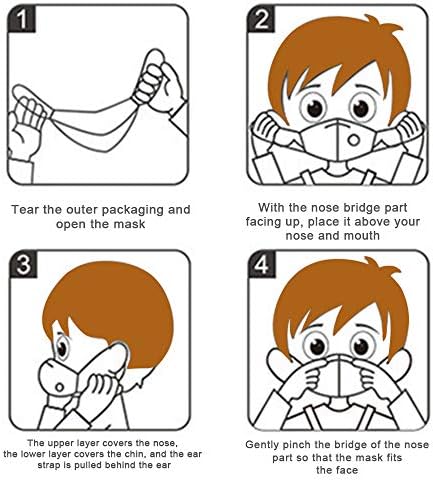 1

Tear the outer packaging and open the mask

2

With the nose bridge part facing up, place it above your nose and mouth

3

The upper layer covers the nose, the lower layer covers the chin, and the ear strap is pulled behind the ear

4

Gently pinch the bridge of the nose part so that the mask fits the face