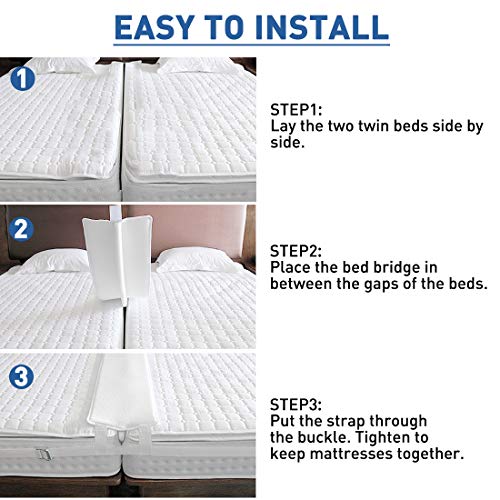 EASY TO INSTALL

1

STEP1:
Lay the two twin beds side by side.

2

STEP2:
Place the bed bridge in between the gaps of the beds.

3

STEP3:
Put the strap through the buckle. Tighten to keep mattresses together.