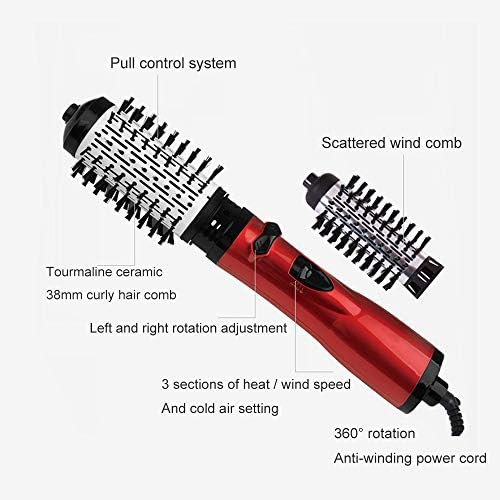 Pull control system

Scattered wind comb

Tourmaline ceramic
38mm curly hair comb

Left and right rotation adjustment

3 sections of heat / wind speed
And cold air setting

360° rotation
Anti-winding power cord