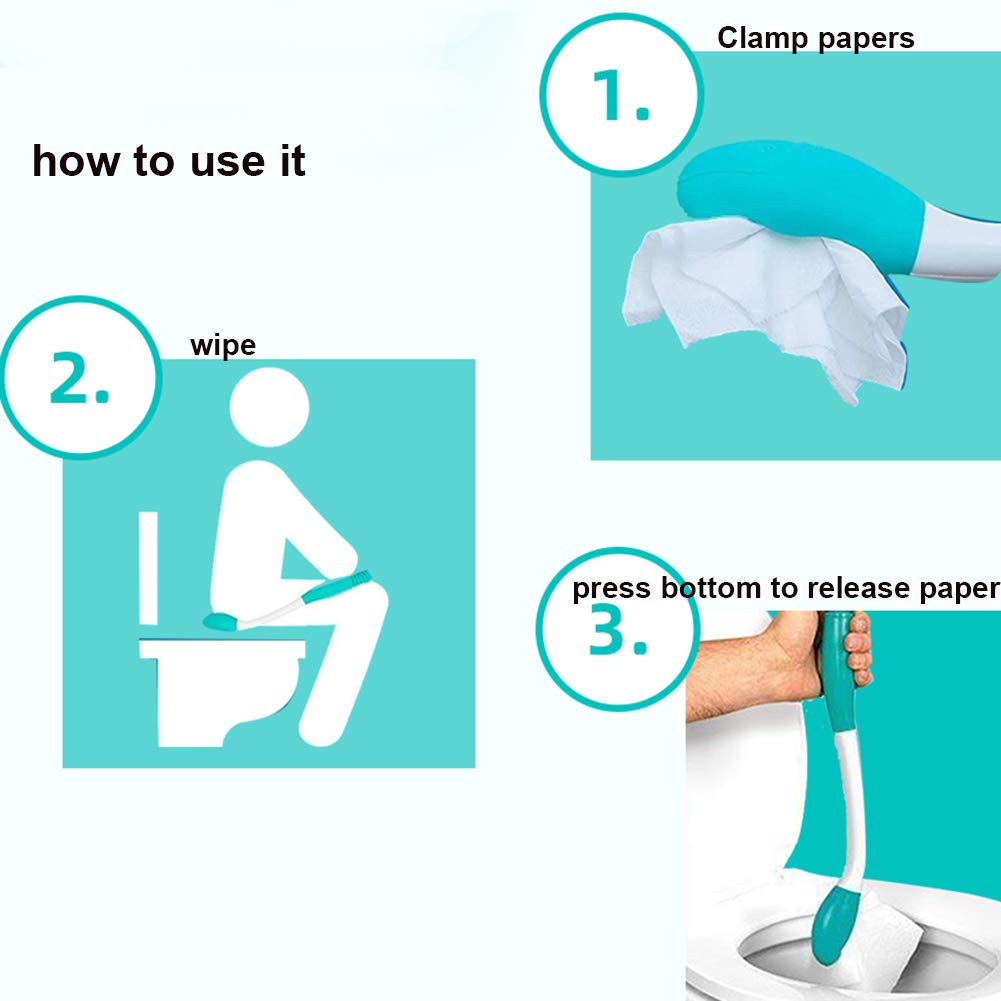 how to use it

1.
Clamp papers

2.
wipe

3.
press bottom to release paper