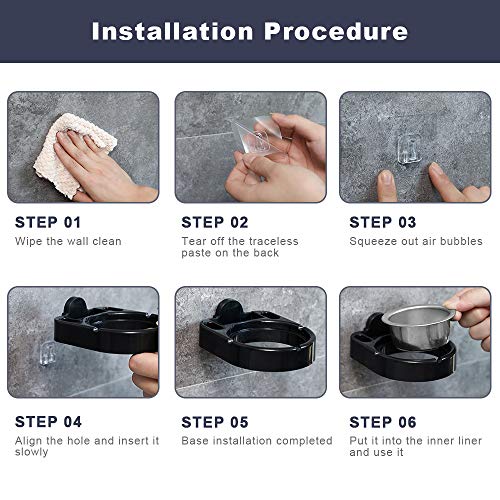 Installation Procedure

STEP 01
Wipe the wall clean

STEP 02
Tear off the traceless paste on the back

STEP 03
Squeeze out air bubbles

STEP 04
Align the hole and insert it slowly

STEP 05
Base installation completed

STEP 06
Put it into the inner liner and use it