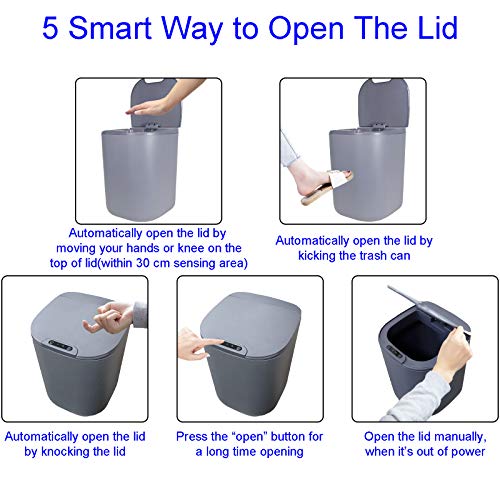 5 Smart Way to Open The Lid

Automatically open the lid by moving your hands or knee on the top of lid(within 30 cm sensing area)

Automatically open the lid by kicking the trash can

Automatically open the lid by knocking the lid

Press the “open” button for a long time opening

Open the lid manually, when it's out of power