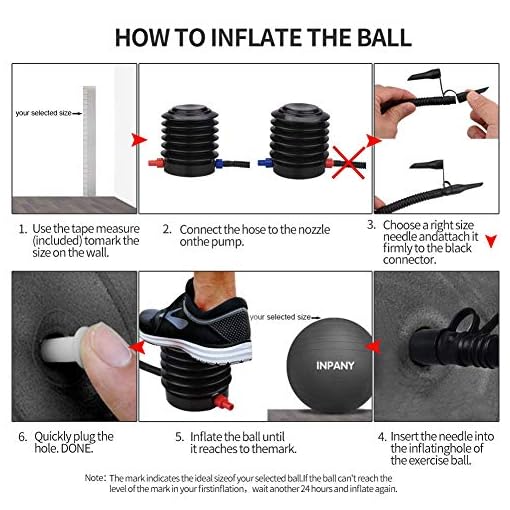 HOW TO INFLATE THE BALL

your selected size

1. Use the tape measure (included) tomark the size on the wall.

2. Connect the hose to the nozzle onthe pump.

3. Choose a right size needle andattach it firmly to the black connector.

your selected size

INPANY

6. Quickly plug the hole. DONE.

5. Inflate the ball until it reaches to themark.

4. Insert the needle into the inflatinghole of the exercise ball.

Note: The mark indicates the ideal sizeof your selected ball.If the ball can't reach the level of the mark in your firstinflation, wait another 24 hours and inflate again.