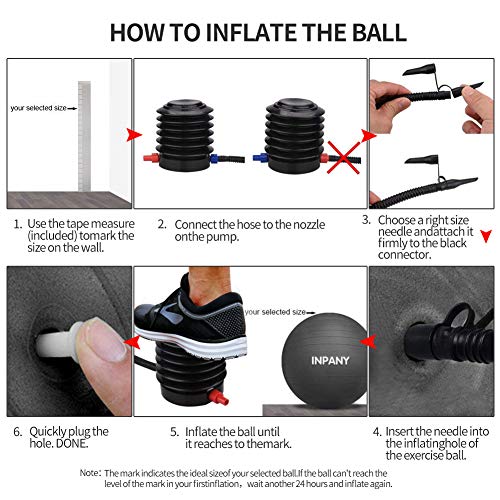 HOW TO INFLATE THE BALL

your selected size

1. Use the tape measure (included) tomark the size on the wall.

2. Connect the hose to the nozzle onthe pump.

3. Choose a right size needle andattach it firmly to the black connector.

your selected size

INPANY

6. Quickly plug the hole. DONE.

5. Inflate the ball until it reaches to themark.

4. Insert the needle into the inflatinghole of the exercise ball.

Note: The mark indicates the ideal sizeof your selected ball.If the ball can't reach the level of the mark in your firstinflation, wait another 24 hours and inflate again.