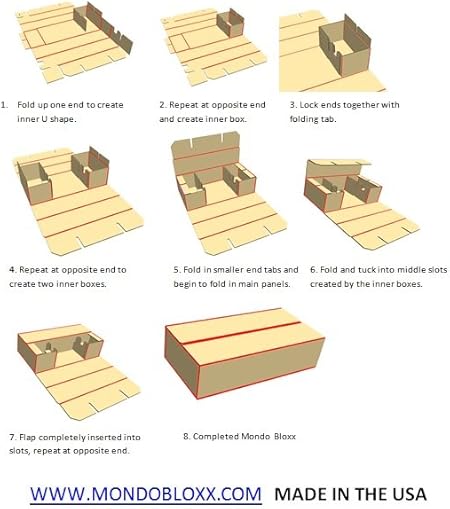 1. Fold up one end to create inner U shape.

2. Repeat at opposite end and create inner box.

3. Lock ends together with folding tab.

4. Repeat at opposite end to create two inner boxes.

5. Fold in smaller end tabs and begin to fold in main panels.

6. Fold and tuck into middle slots created by the inner boxes.

7. Flap completely inserted into slots, repeat at opposite end.

8. Completed Mondo Bloxx

WWW.MONDOBLOXX.COM MADE IN THE USA